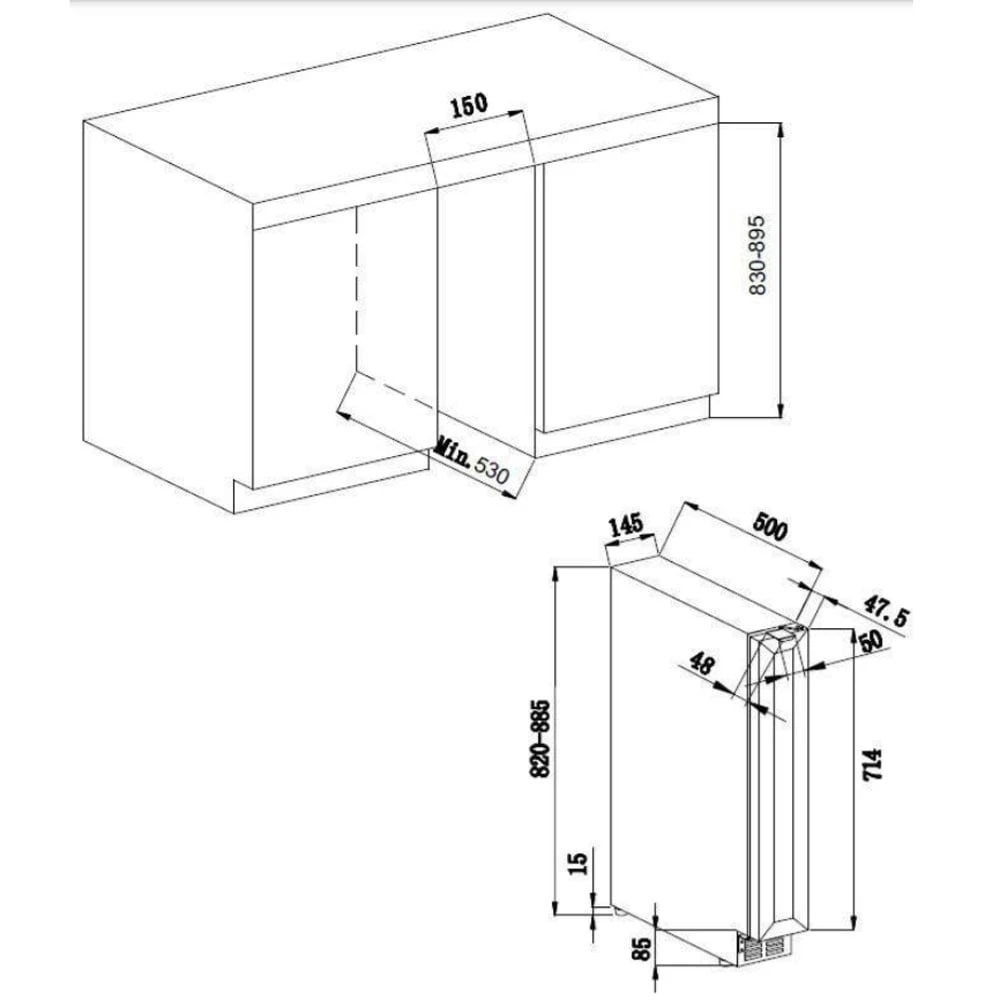 150

830-895

Min. 530

145

500

47.5

50

48

820-885

714

15

85