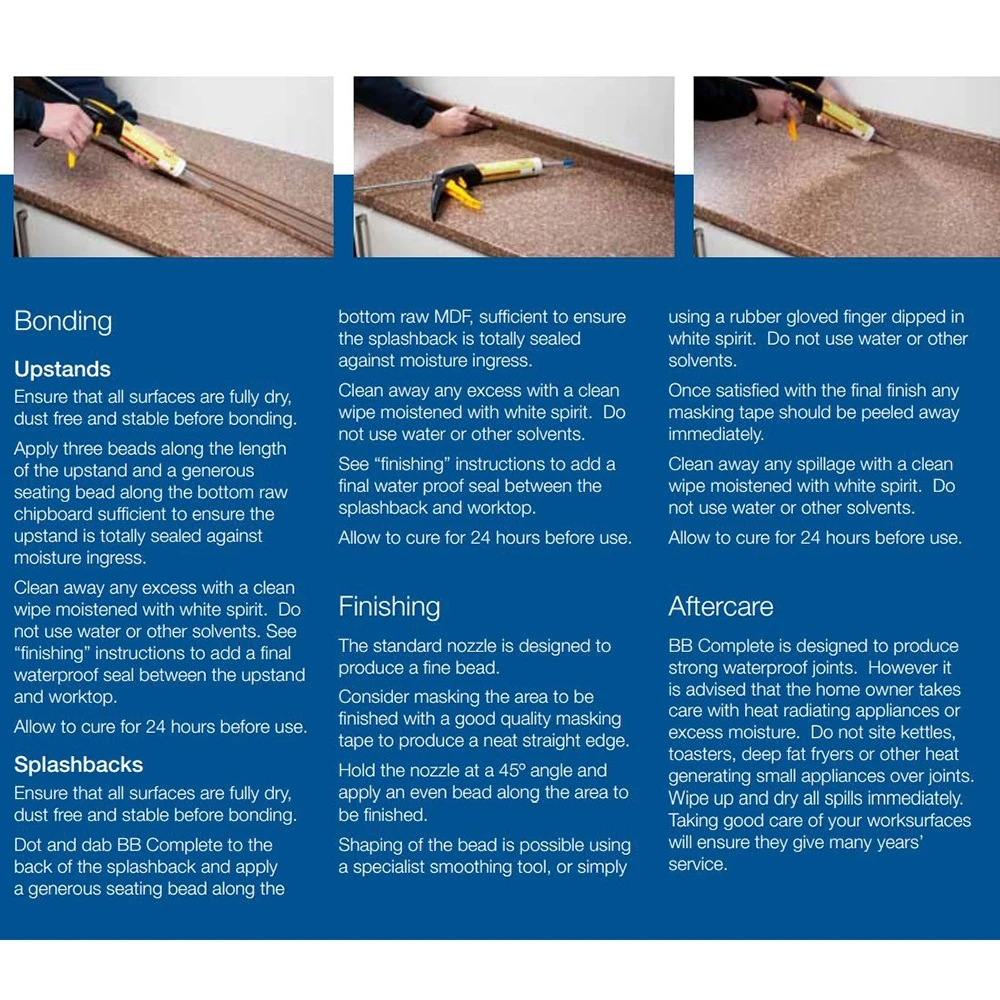 Bonding

Upstands

Ensure that all surfaces are fully dry, dust free and stable before bonding.

Apply three beads along the length of the upstand and a generous seating bead along the bottom raw chipboard sufficient to ensure the upstand is totally sealed against moisture ingress.

Clean away any excess with a clean wipe moistened with white spirit. Do not use water or other solvents. See “finishing” instructions to add a final waterproof seal between the upstand and worktop.

Allow to cure for 24 hours before use.

Splashbacks

Ensure that all surfaces are fully dry, dust free and stable before bonding.

Dot and dab BB Complete to the back of the splashback and apply a generous seating bead along the bottom raw MDF, sufficient to ensure the splashback is totally sealed against moisture ingress.

Clean away any excess with a clean wipe moistened with white spirit. Do not use water or other solvents.

See “finishing” instructions to add a final water proof seal between the splashback and worktop.

Allow to cure for 24 hours before use.

Finishing

The standard nozzle is designed to produce a fine bead.

Consider masking the area to be finished with a good quality masking tape to produce a neat straight edge.

Hold the nozzle at a 45º angle and apply an even bead along the area to be finished.

Shaping of the bead is possible using a specialist smoothing tool, or simply using a rubber gloved finger dipped in white spirit. Do not use water or other solvents.

Once satisfied with the final finish any masking tape should be peeled away immediately.

Clean away any spillage with a clean wipe moistened with white spirit. Do not use water or other solvents.

Allow to cure for 24 hours before use.

Aftercare

BB Complete is designed to produce strong waterproof joints. However it is advised that the home owner takes care with heat radiating appliances or excess moisture. Do not site kettles, toasters, deep fat fryers or other heat generating small appliances over joints. Wipe up and dry all spills immediately. Taking good care of your worksurfaces will ensure they give many years’ service.