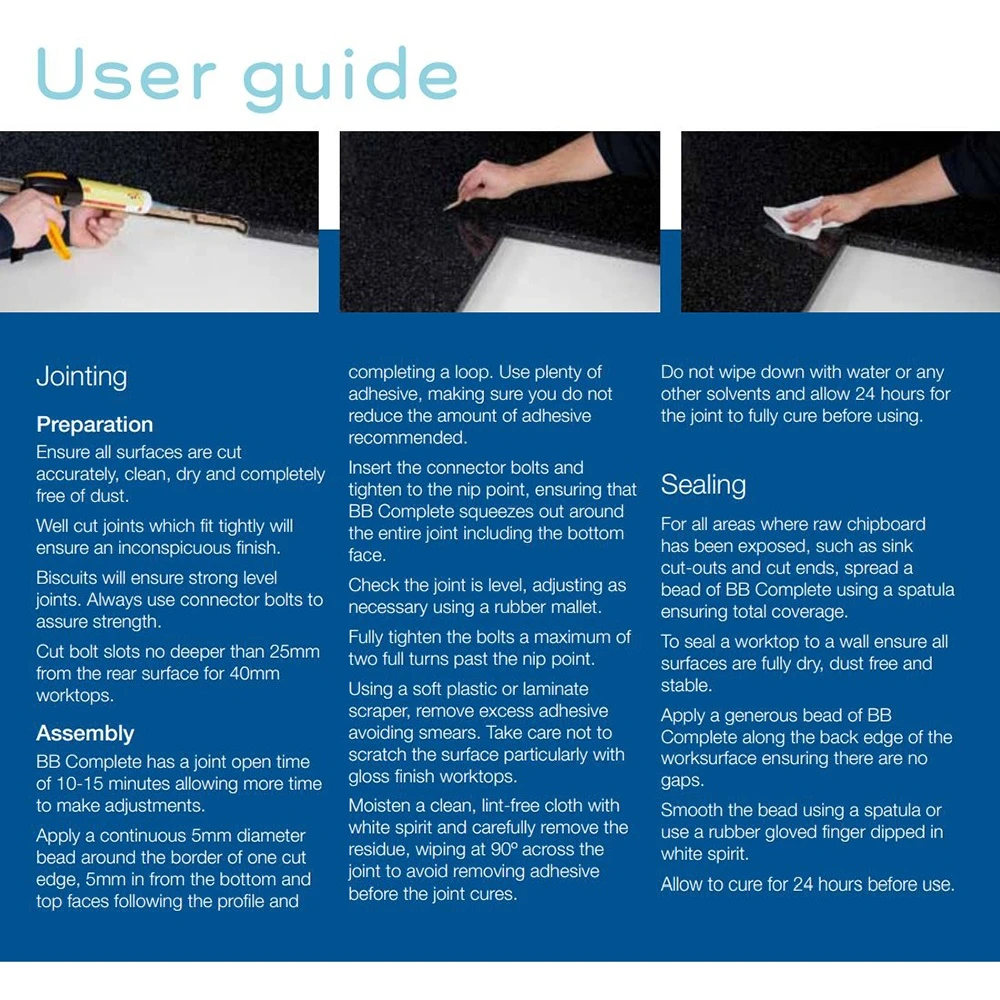 User guide

Jointing

Preparation

Ensure all surfaces are cut accurately, clean, dry and completely free of dust.

Well cut joints which fit tightly will ensure an inconspicuous finish.

Biscuits will ensure strong level joints. Always use connector bolts to assure strength.

Cut bolt slots no deeper than 25mm from the rear surface for 40mm worktops.

Assembly

BB Complete has a joint open time of 10-15 minutes allowing more time to make adjustments.

Apply a continuous 5mm diameter bead around the border of one cut edge, 5mm in from the bottom and top faces following the profile and completing a loop. Use plenty of adhesive, making sure you do not reduce the amount of adhesive recommended.

Insert the connector bolts and tighten to the nip point, ensuring that BB Complete squeezes out around the entire joint including the bottom face.

Check the joint is level, adjusting as necessary using a rubber mallet.

Fully tighten the bolts a maximum of two full turns past the nip point.

Using a soft plastic or laminate scraper, remove excess adhesive avoiding smears. Take care not to scratch the surface particularly with gloss finish worktops.

Moisten a clean, lint-free cloth with white spirit and carefully remove the residue, wiping at 90º across the joint to avoid removing adhesive before the joint cures.

Do not wipe down with water or any other solvents and allow 24 hours for the joint to fully cure before using.

Sealing

For all areas where raw chipboard has been exposed, such as sink cut-outs and cut ends, spread a bead of BB Complete using a spatula ensuring total coverage.

To seal a worktop to a wall ensure all surfaces are fully dry, dust free and stable.

Apply a generous bead of BB Complete along the back edge of the worksurface ensuring there are no gaps.

Smooth the bead using a spatula or use a rubber gloved finger dipped in white spirit.

Allow to cure for 24 hours before use.