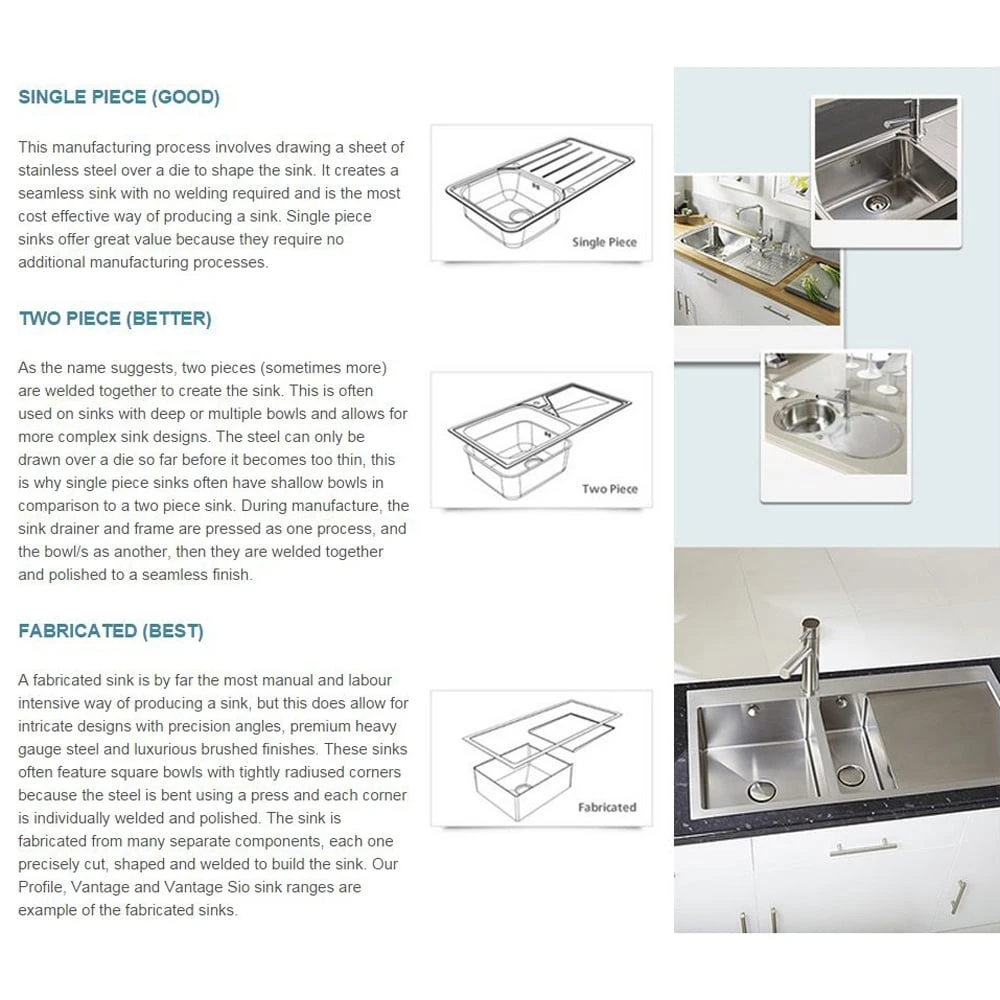 SINGLE PIECE (GOOD)

This manufacturing process involves drawing a sheet of stainless steel over a die to shape the sink. It creates a seamless sink with no welding required and is the most cost effective way of producing a sink. Single piece sinks offer great value because they require no additional manufacturing processes.

Single Piece

TWO PIECE (BETTER)

As the name suggests, two pieces (sometimes more) are welded together to create the sink. This is often used on sinks with deep or multiple bowls and allows for more complex sink designs. The steel can only be drawn over a die so far before it becomes too thin, this is why single piece sinks often have shallow bowls in comparison to a two piece sink. During manufacture, the sink drainer and frame are pressed as one process, and the bowl/s as another, then they are welded together and polished to a seamless finish.

Two Piece

FABRICATED (BEST)

A fabricated sink is by far the most manual and labour intensive way of producing a sink, but this does allow for intricate designs with precision angles, premium heavy gauge steel and luxurious brushed finishes. These sinks often feature square bowls with tightly radiused corners because the steel is bent using a press and each corner is individually welded and polished. The sink is fabricated from many separate components, each one precisely cut, shaped and welded to build the sink. Our Profile, Vantage and Vantage Sio sink ranges are example of the fabricated sinks.

Fabricated